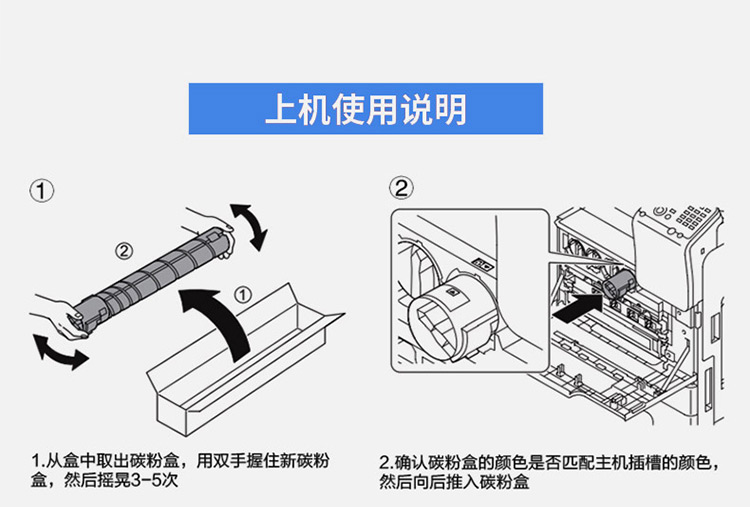 上机使用说明

①

②

①

1.从盒中取出碳粉盒，用双手握住新碳粉盒，然后摇晃3-5次

②

2.确认碳粉盒的颜色是否匹配主机插槽的颜色，然后向后推入碳粉盒