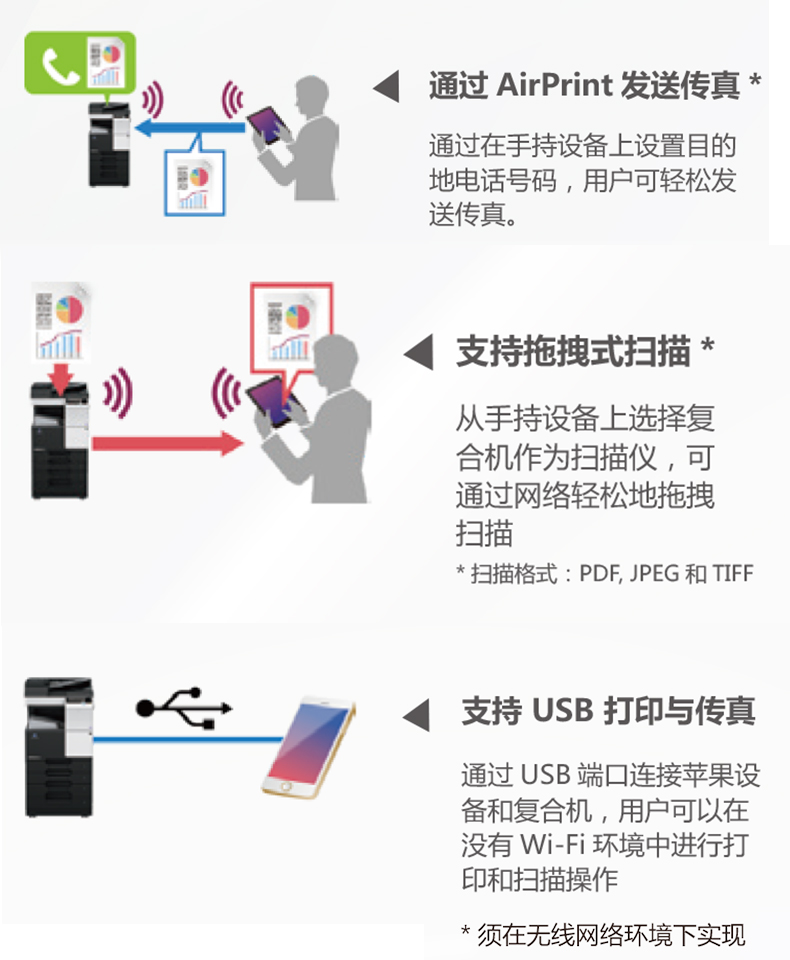 通过 AirPrint 发送传真 *

通过在手持设备上设置目的地电话号码，用户可轻松发送传真。

支持拖拽式扫描 *

从手持设备上选择复合机作为扫描仪，可通过网络轻松地拖拽扫描

* 扫描格式：PDF, JPEG 和 TIFF

支持 USB 打印与传真

通过 USB 端口连接苹果设备和复合机，用户可以在没有 Wi-Fi 环境中进行打印和扫描操作

* 须在无线网络环境下实现